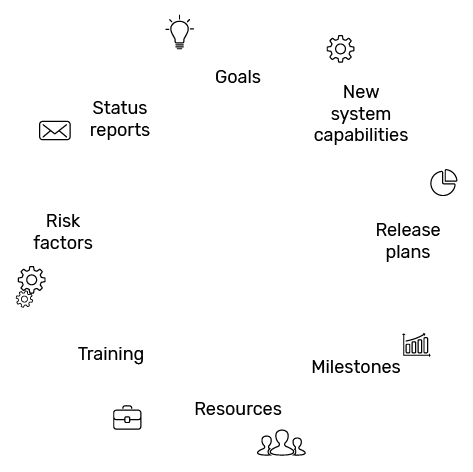 Goals

New system capabilities

Release plans

Milestones

Resources

Training

Risk factors

Status reports